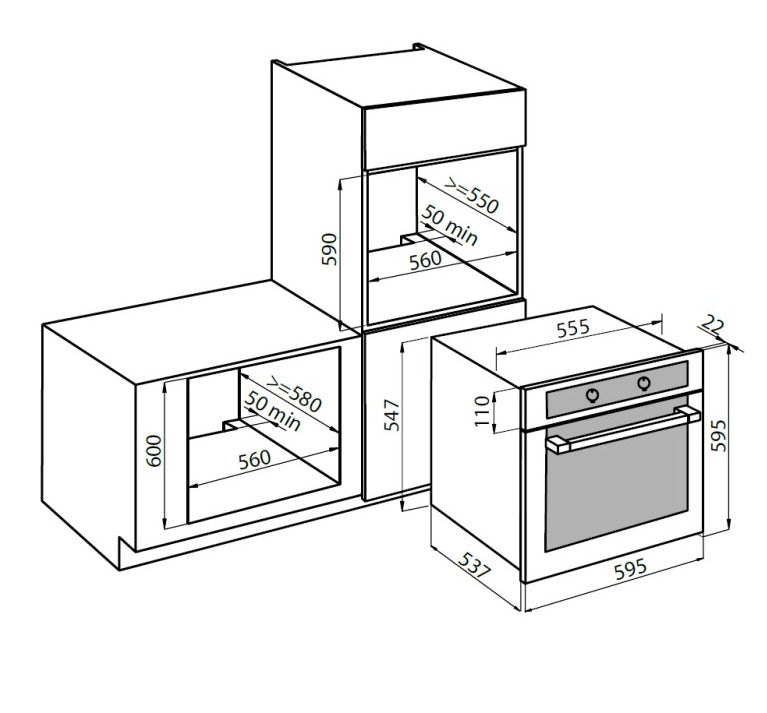 >=550
50 min
590
560
>=580
50 min
600
560
547
555
22
110
595
537
595